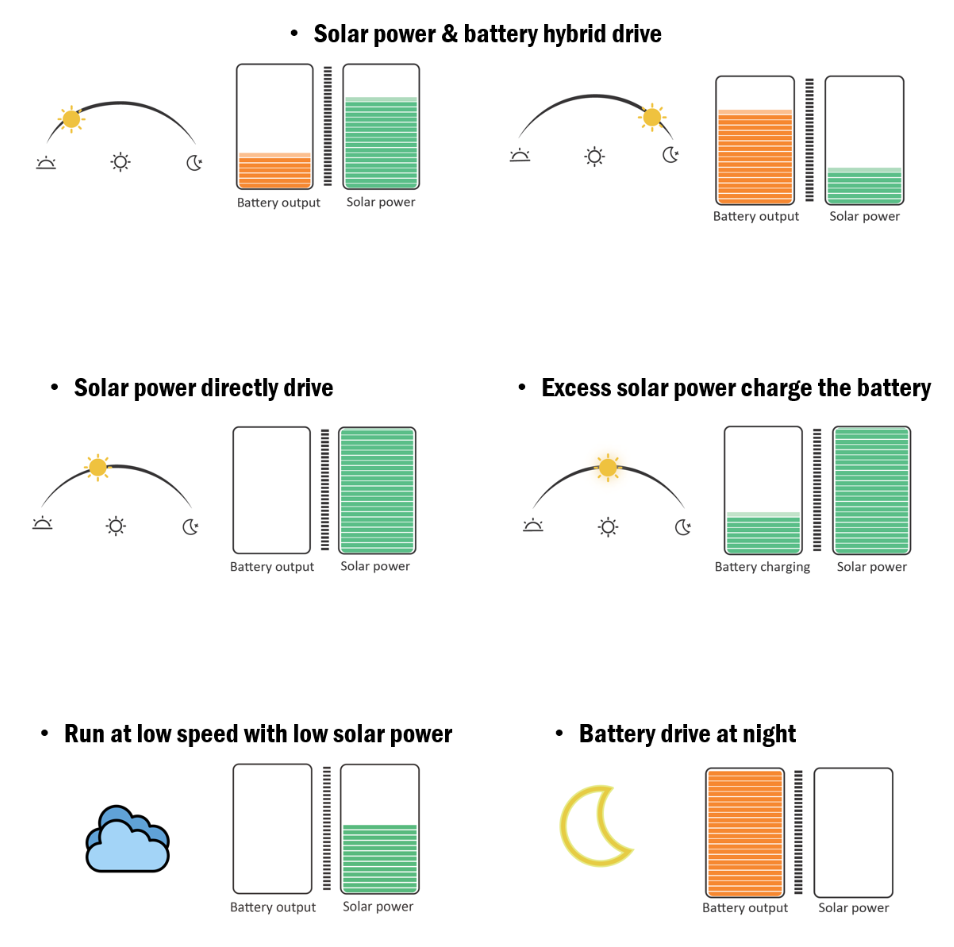 • Solar power & battery hybrid drive

Battery output

Solar power

Battery output

Solar power

• Solar power directly drive

Battery output

Solar power

• Excess solar power charge the battery

Battery charging

Solar power

• Run at low speed with low solar power

Battery output

Solar power

• Battery drive at night

Battery output

Solar power